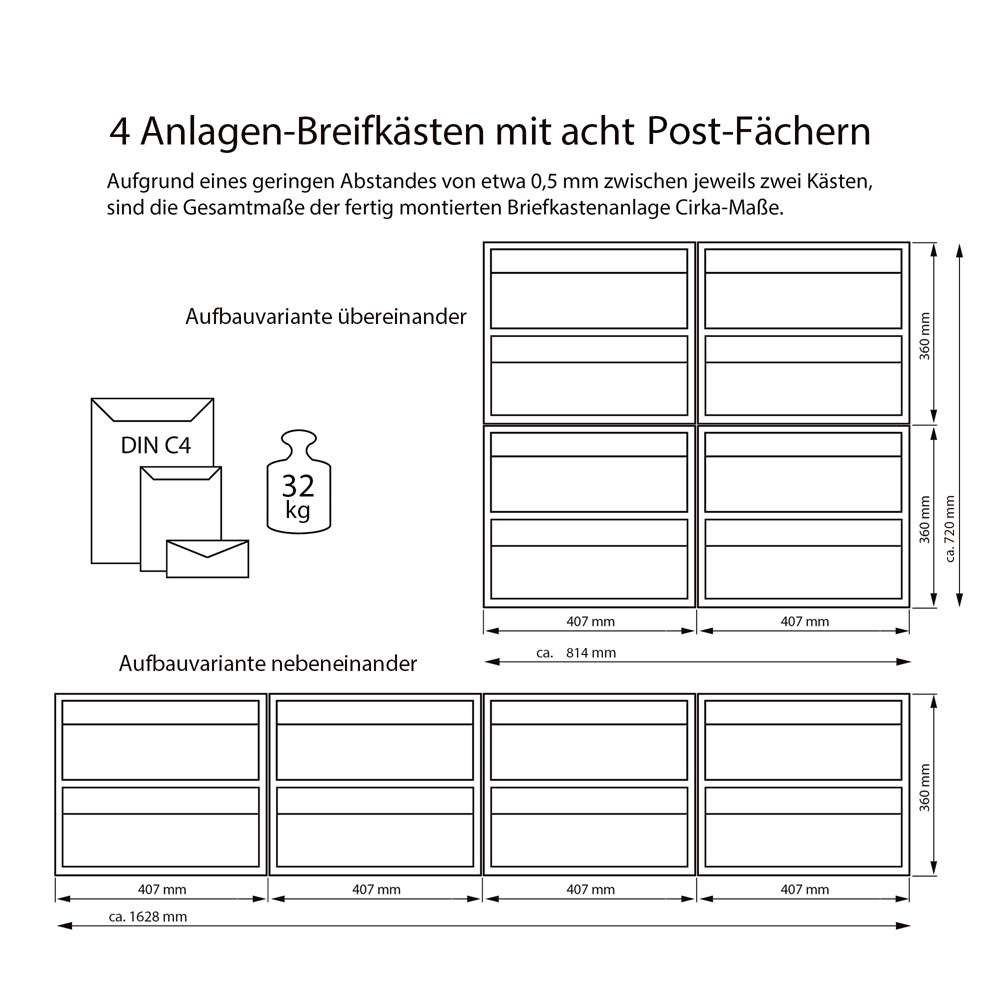 4 Anlagen-Breifkästen mit acht Post-Fächern

Aufgrund eines geringen Abstandes von etwa 0,5 mm zwischen jeweils zwei Kästen, sind die Gesamtmaße der fertig montierten Briefkastenanlage Cirka-Maße.

Aufbauvariante übereinander

DIN C4

32 kg

360 mm

360 mm

ca. 720 mm

407 mm

407 mm

ca. 814 mm

Aufbauvariante nebeneinander

360 mm

407 mm

407 mm

407 mm

407 mm

ca. 1628 mm